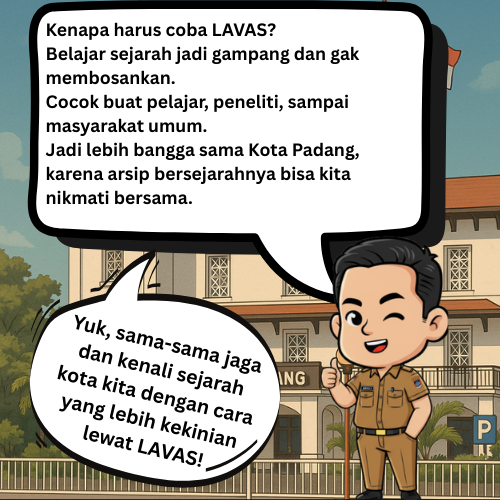 Kenapa harus coba LAVAS?
Belajar sejarah jadi gampang dan gak membosankan.
Cocok buat pelajar, peneliti, sampai masyarakat umum.
Jadi lebih bangga sama Kota Padang, karena arsip bersejarahnya bisa kita nikmati bersama.

Yuk, sama-sama jaga dan kenali sejarah kota kita dengan cara yang lebih kekinian lewat LAVAS!

ANG

P