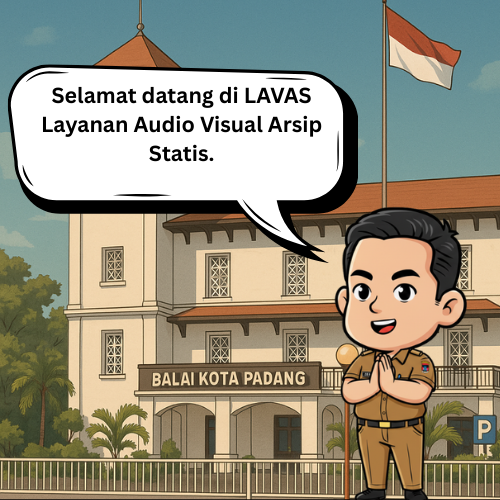 Selamat datang di LAVAS Layanan Audio Visual Arsip Statis.

BALAI KOTA PADANG

P